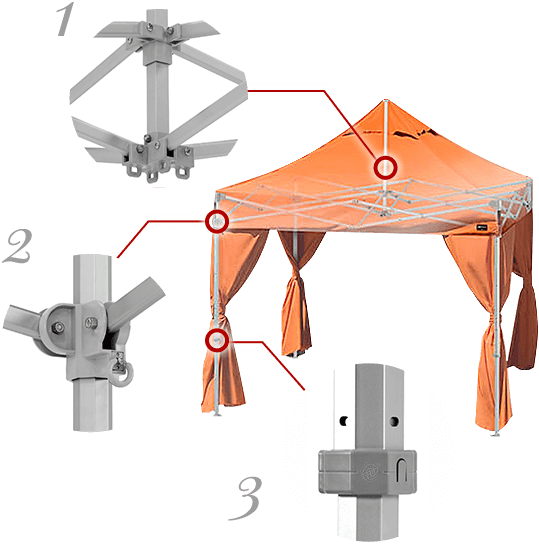 1

2

3