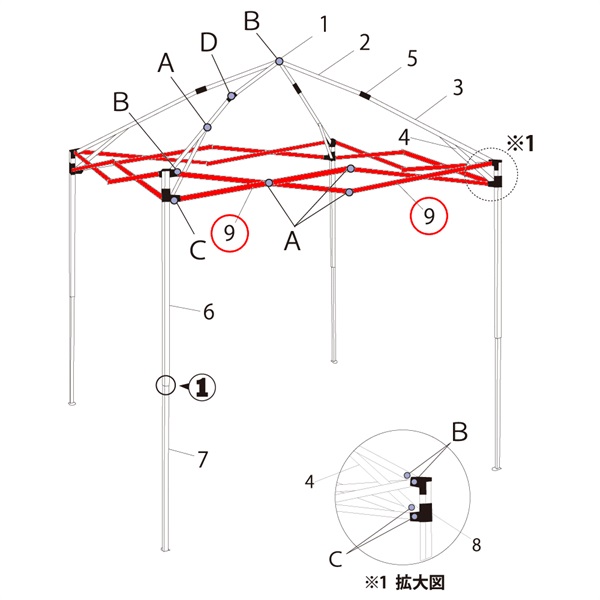 B
1
D
2
A
5
3
B
4
※1
9
9
C
A
6
①
7
B
4
8
C
※1 拡大図