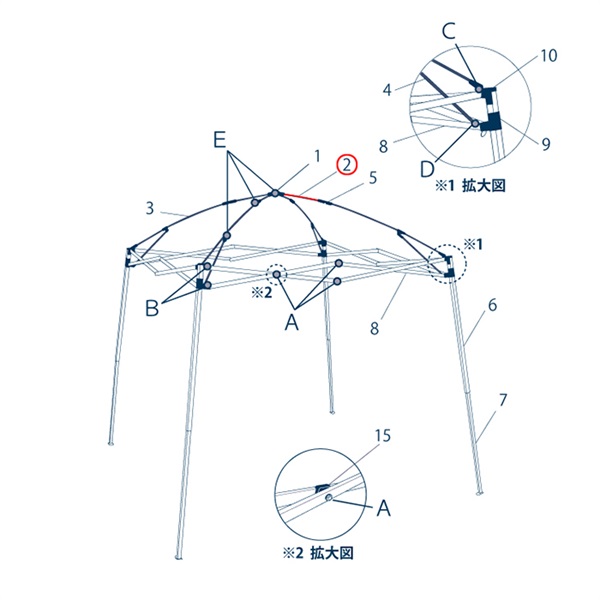 C
10
4
9
8
D
※1 拡大図
E
1
2
5
3
※1
B
※2
A
8
6
7
15
A
※2 拡大図